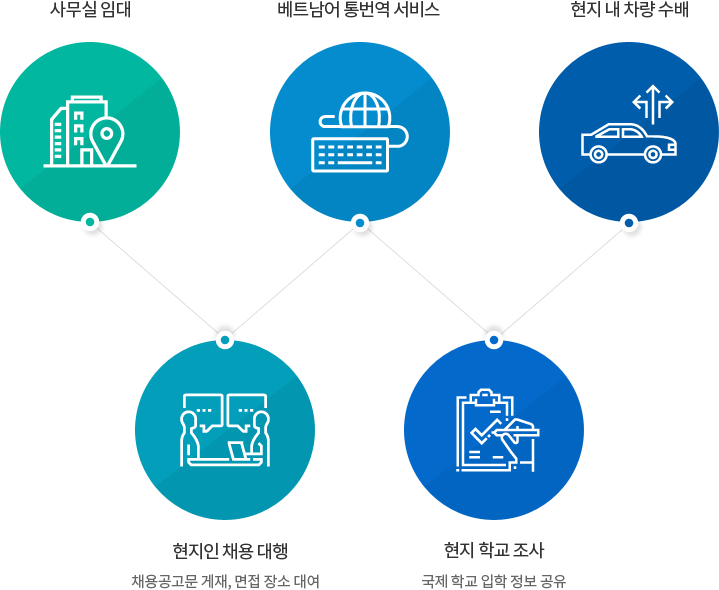 사무실 임대

베트남어 통번역 서비스

현지 내 차량 수배

현지인 채용 대행

채용공고문 게재, 면접 장소 대여

현지 학교 조사

국제 학교 입학 정보 공유